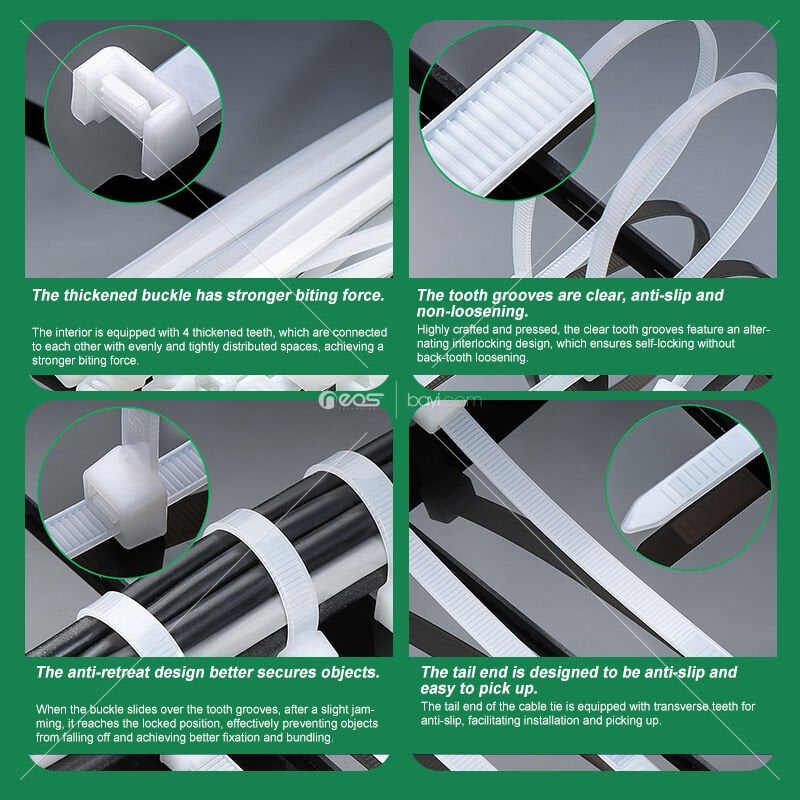 The thickened buckle has stronger biting force.

The interior is equipped with 4 thickened teeth, which are connected to each other with evenly and tightly distributed spaces, achieving a stronger biting force.

The tooth grooves are clear, anti-slip and non-loosening.

Highly crafted and pressed, the clear tooth grooves feature an alternating interlocking design, which ensures self-locking without back-tooth loosening.

neas | bayi.com

The anti-retreat design better secures objects.

When the buckle slides over the tooth grooves, after a slight jamming, it reaches the locked position, effectively preventing objects from falling off and achieving better fixation and bundling.

The tail end is designed to be anti-slip and easy to pick up.

The tail end of the cable tie is equipped with transverse teeth for anti-slip, facilitating installation and picking up.