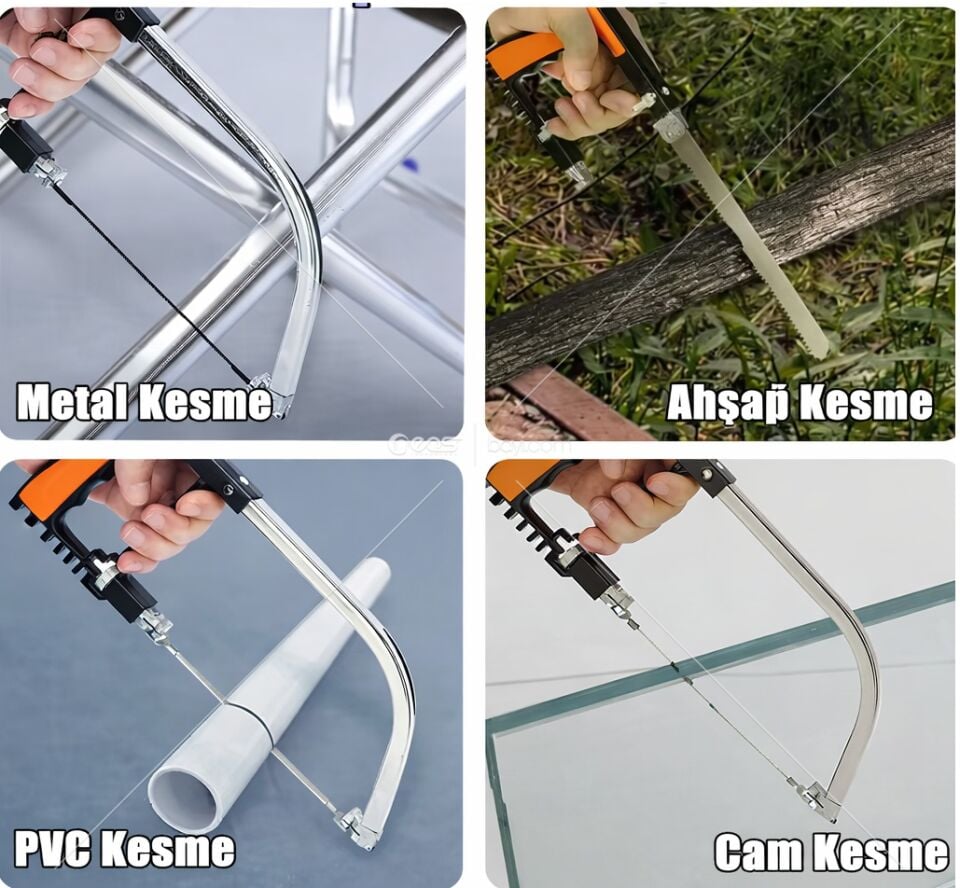 Metal Kesme

Ahşap Kesme

PVC Kesme

Cam Kesme